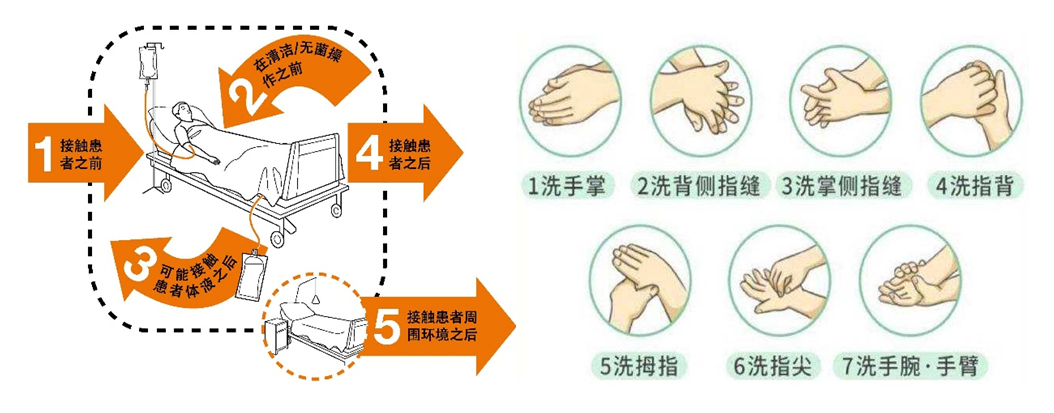 1 接触患者之前

2 在清洁/无菌操作之前

3 可能接触患者体液之后

4 接触患者之后

5 接触患者周围环境之后

1洗手掌

2洗背侧指缝

3洗掌侧指缝

4洗指背

5洗拇指

6洗指尖

7洗手腕·手臂